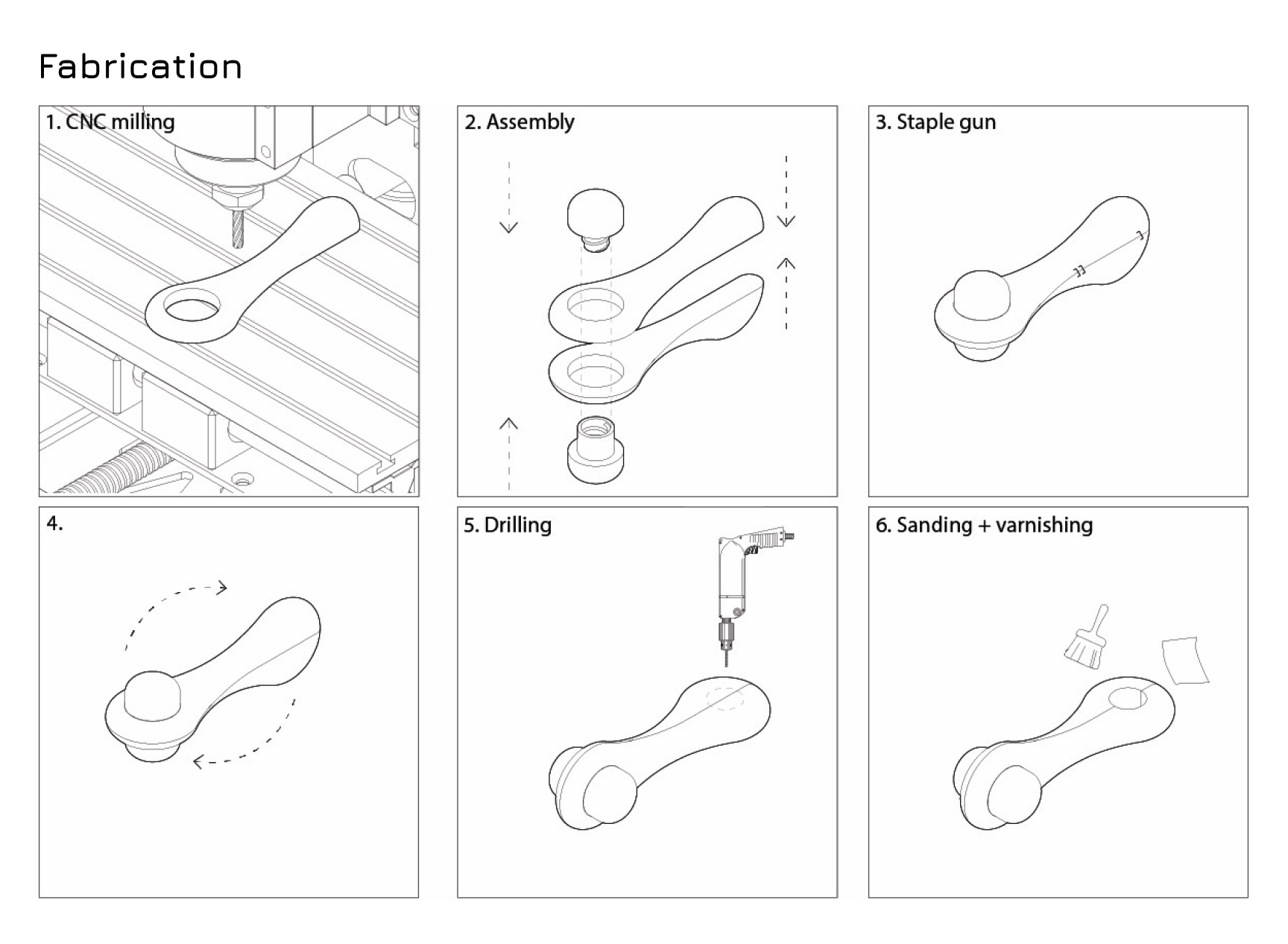 Fabrication

1. CNC milling

2. Assembly

3. Staple gun

4.

5. Drilling

6. Sanding + varnishing